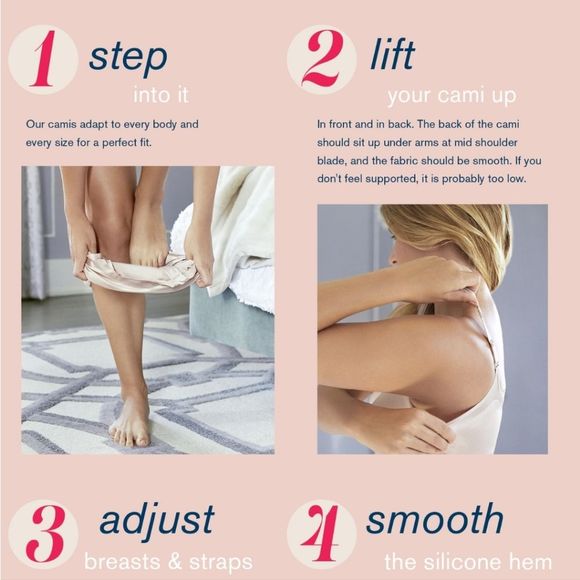 1 step
into it

Our camis adapt to every body and every size for a perfect fit.

2 lift
your cami up

In front and in back. The back of the cami should sit up under arms at mid shoulder blade, and the fabric should be smooth. If you don't feel supported, it is probably too low.

3 adjust
breasts & straps

4 smooth
the silicone hem